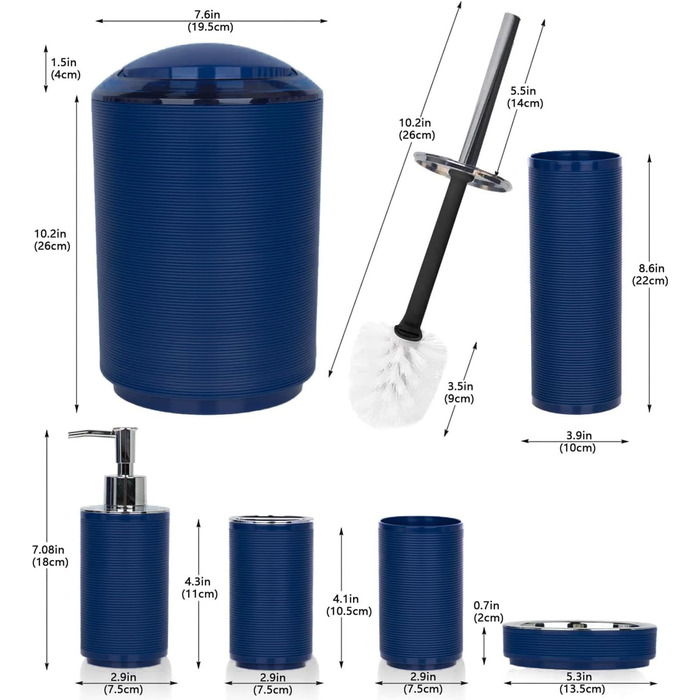 7.6in
(19.5cm)

1.5in
(4cm)

10.2in
(26cm)

10.2in
(26cm)

5.5in
(14cm)

8.6in
(22cm)

3.5in
(9cm)

3.9in
(10cm)

7.08in
(18cm)

4.3in
(11cm)

4.1in
(10.5cm)

0.7in
(2cm)

2.9in
(7.5cm)

2.9in
(7.5cm)

2.9in
(7.5cm)

5.3in
(13.5cm)