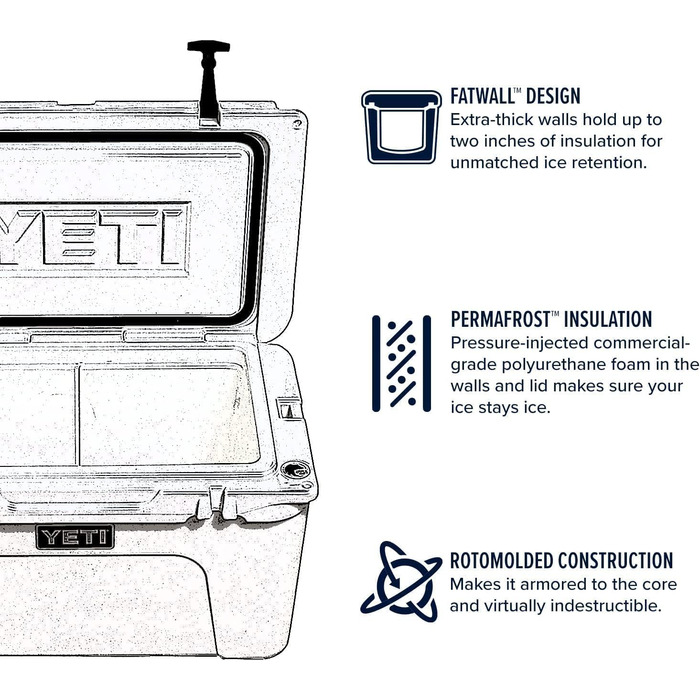 YETI

YETI

FATWALL™ DESIGN
Extra-thick walls hold up to two inches of insulation for unmatched ice retention.

PERMAFROST™ INSULATION
Pressure-injected commercial-grade polyurethane foam in the walls and lid makes sure your ice stays ice.

ROTOMOLDED CONSTRUCTION
Makes it armored to the core and virtually indestructible.