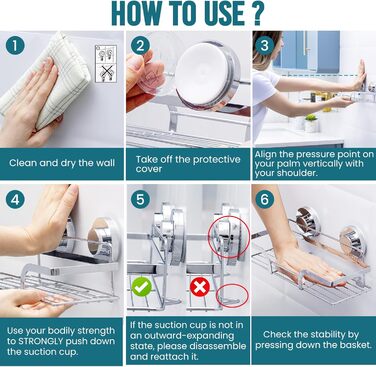 HOW TO USE ?

1

Clean and dry the wall

2

Take off the protective cover

3

Align the pressure point on your palm vertically with your shoulder.

4

Use your bodily strength to STRONGLY push down the suction cup.

5

If the suction cup is not in an outward-expanding state, please disassemble and reattach it.

6

Check the stability by pressing down the basket.