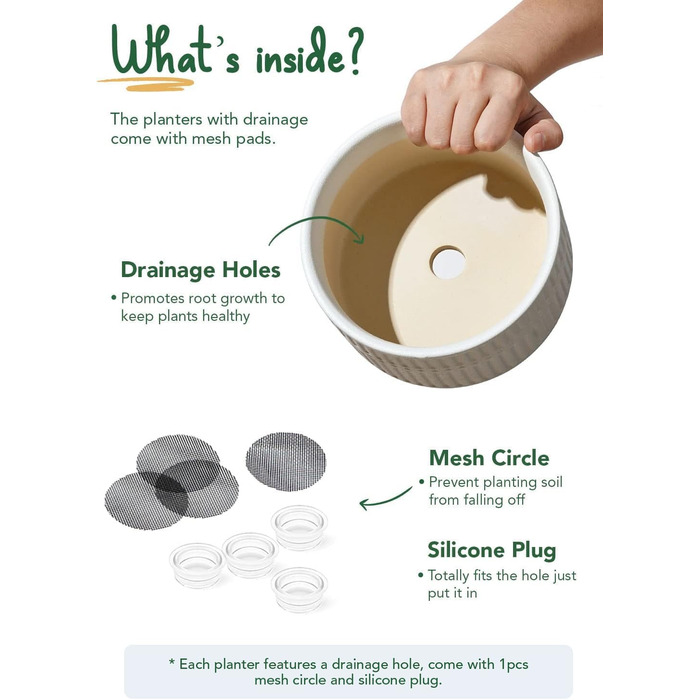 What's inside?

The planters with drainage come with mesh pads.

Drainage Holes

• Promotes root growth to keep plants healthy

Mesh Circle

• Prevent planting soil from falling off

Silicone Plug

• Totally fits the hole just put it in

* Each planter features a drainage hole, come with 1pcs mesh circle and silicone plug.