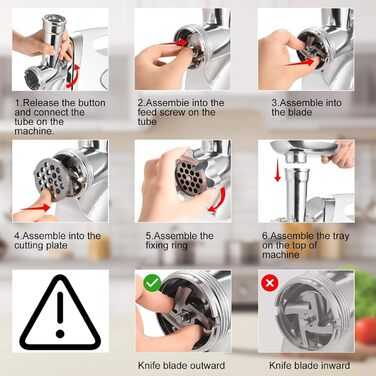 1.Release the button and connect the tube on the machine.

2.Assembie into the feed screw on the tube

3.Assemble into the blade

4.Assemble into the cutting plate

5.Assemble the fixing ring

6.Assemble the tray on the top of machine

Knife blade outward

Knife blade inward