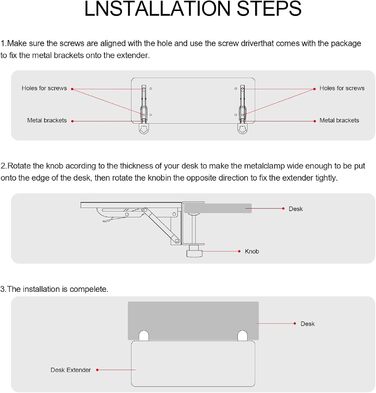 LNSTALLATION STEPS

1.Make sure the screws are aligned with the hole and use the screw driverthat comes with the package to fix the metal brackets onto the extender.

Holes for screws

Metal brackets

Holes for screws

Metal brackets

2.Rotate the knob acording to the thickness of your desk to make the metalclamp wide enough to be put onto the edge of the desk, then rotate the knobin the opposite direction to fix the extender tightly.

Desk

Knob

3.The installation is compelete.

Desk

Desk Extender