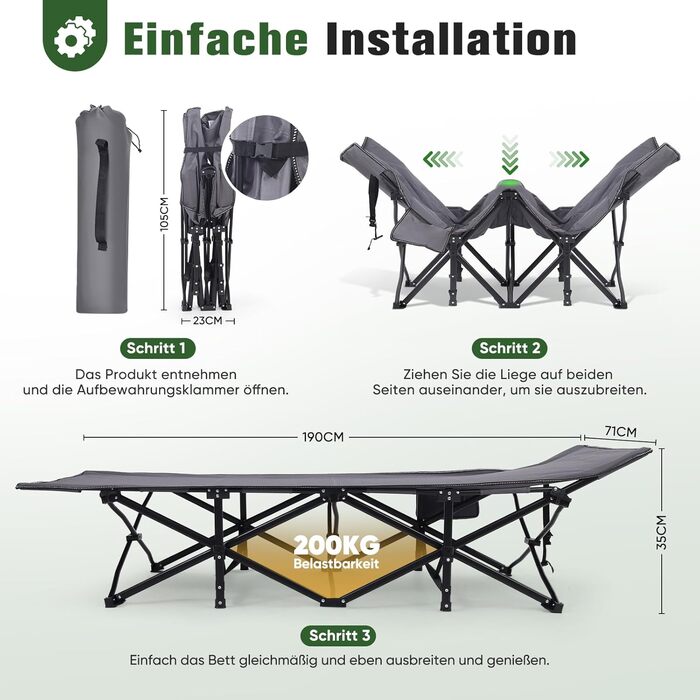 Einfache Installation

105CM

23CM

Schritt 1

Das Produkt entnehmen und die Aufbewahrungsklammer öffnen.

Schritt 2

Ziehen Sie die Liege auf beiden Seiten auseinander, um sie auszubreiten.

190CM

71CM

35CM

200KG
Belastbarkeit

Schritt 3

Einfach das Bett gleichmäßig und eben ausbreiten und genießen.