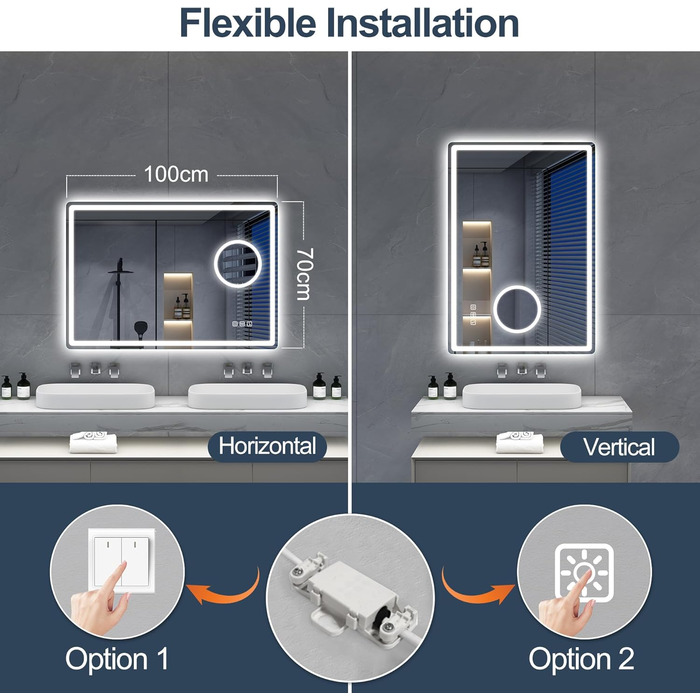 Flexible Installation

100cm

70cm

Horizontal

Vertical

Option 1

Option 2