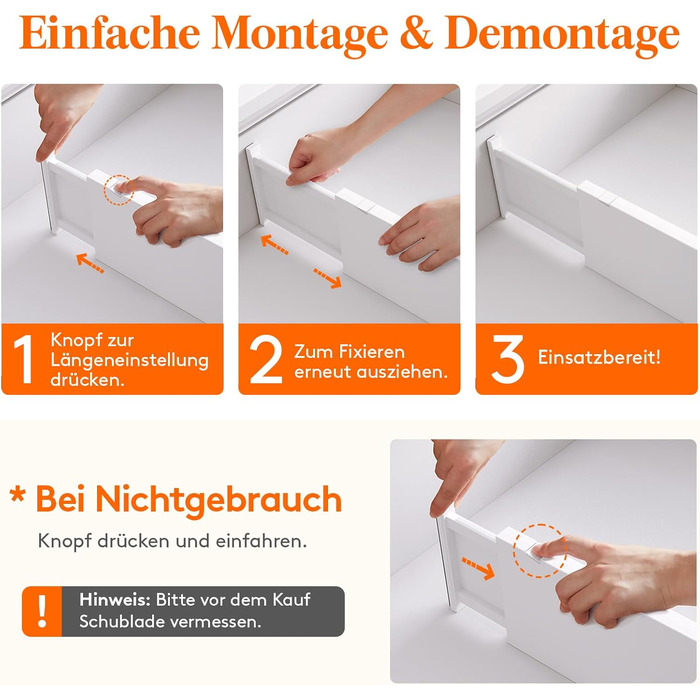 Einfache Montage & Demontage

1 Knopf zur Längeneinstellung drücken.

2 Zum Fixieren erneut ausziehen.

3 Einsatzbereit!

* Bei Nichtgebrauch

Knopf drücken und einfahren.

! Hinweis: Bitte vor dem Kauf Schublade vermessen.