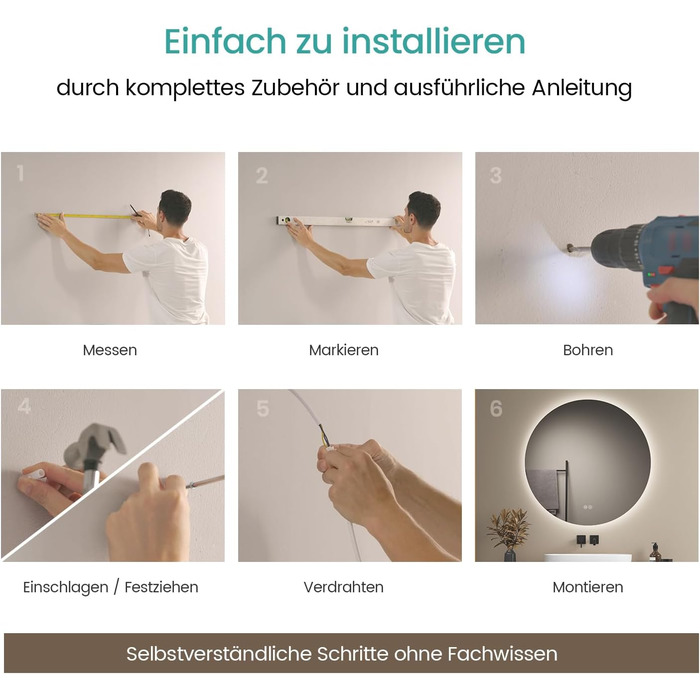 Einfach zu installieren

durch komplettes Zubehör und ausführliche Anleitung

1

Messen

2

Markieren

3

Bohren

4

Einschlagen / Festziehen

5

Verdrahten

6

Montieren

Selbstverständliche Schritte ohne Fachwissen