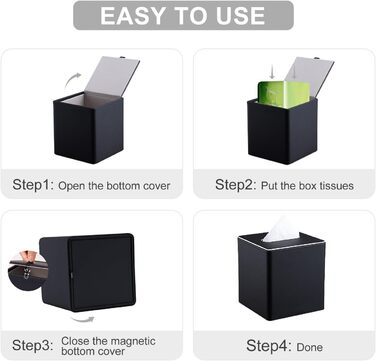 EASY TO USE

Step1: Open the bottom cover

Step2: Put the box tissues

Step3: Close the magnetic bottom cover

Step4: Done