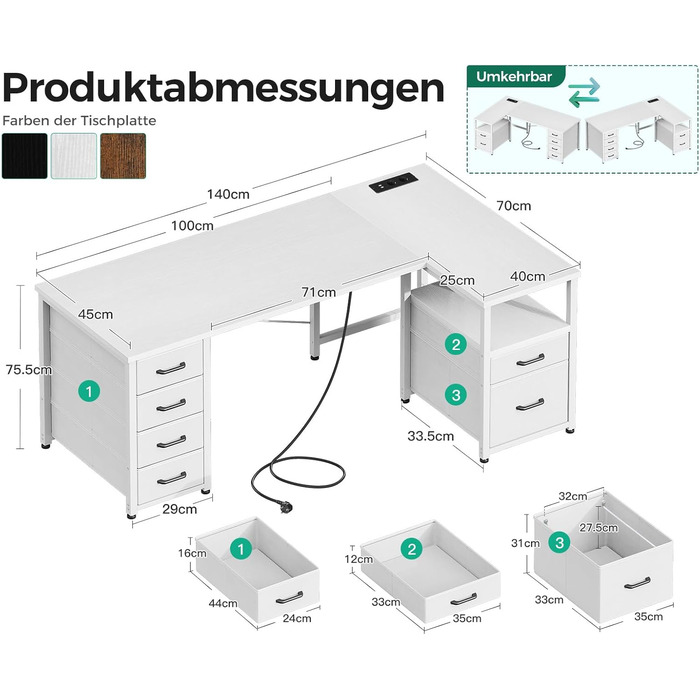 Produktabmessungen

Farben der Tischplatte

Umkehrbar

140cm

100cm

70cm

25cm

40cm

71cm

45cm

75.5cm

1

2

3

33.5cm

29cm

1

16cm

44cm

24cm

2

12cm

33cm

35cm

32cm

27.5cm

31cm

3

33cm

35cm