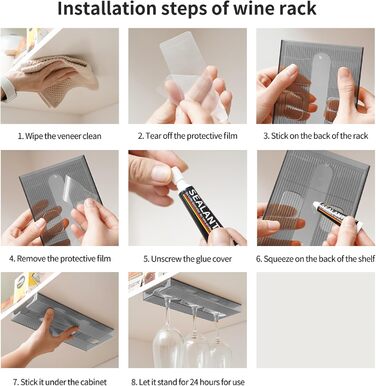 Installation steps of wine rack

1. Wipe the veneer clean

2. Tear off the protective film

3. Stick on the back of the rack

4. Remove the protective film

SEALANT

5. Unscrew the glue cover

SEALANT

6. Squeeze on the back of the shelf

7. Stick it under the cabinet

8. Let it stand for 24 hours for use