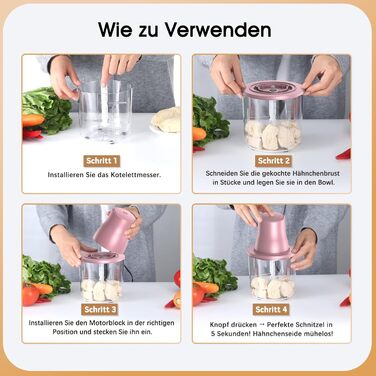 Wie zu Verwenden

Schritt 1
Installieren Sie das Kotelettmesser.

Schritt 2
Schneiden Sie die gekochte Hähnchenbrust in Stücke und legen Sie sie in den Bowl.

Schritt 3
Installieren Sie den Motorblock in der richtigen Position und stecken Sie ihn ein.

Schritt 4
Knopf drücken → Perfekte Schnitzel in 5 Sekunden! Hähnchenseide mühelos!