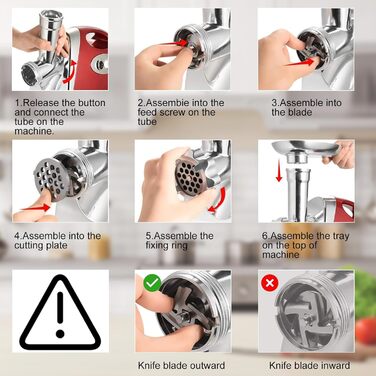 1.Release the button and connect the tube on the machine.

2.Assembie into the feed screw on the tube

3.Assemble into the blade

4.Assemble into the cutting plate

5.Assemble the fixing ring

6.Assemble the tray on the top of machine

Knife blade outward

Knife blade inward