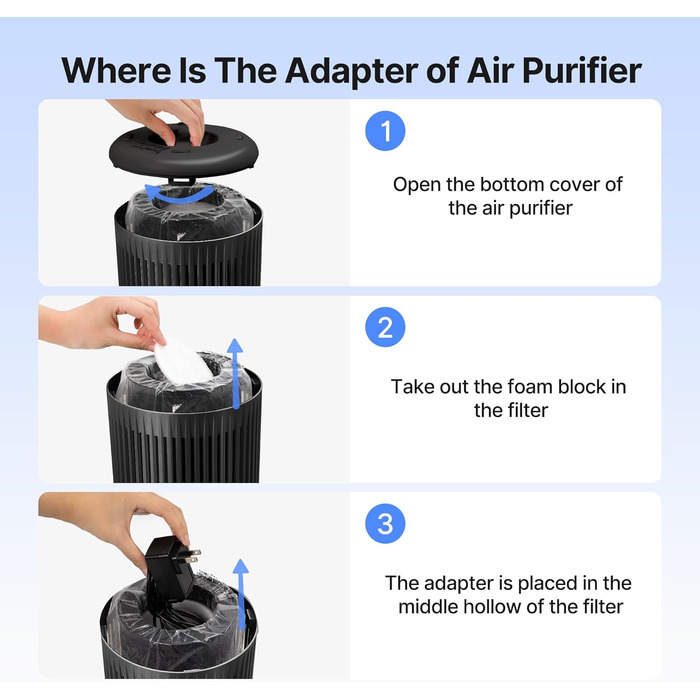 Where Is The Adapter of Air Purifier

1

Open the bottom cover of the air purifier

2

Take out the foam block in the filter

3

The adapter is placed in the middle hollow of the filter