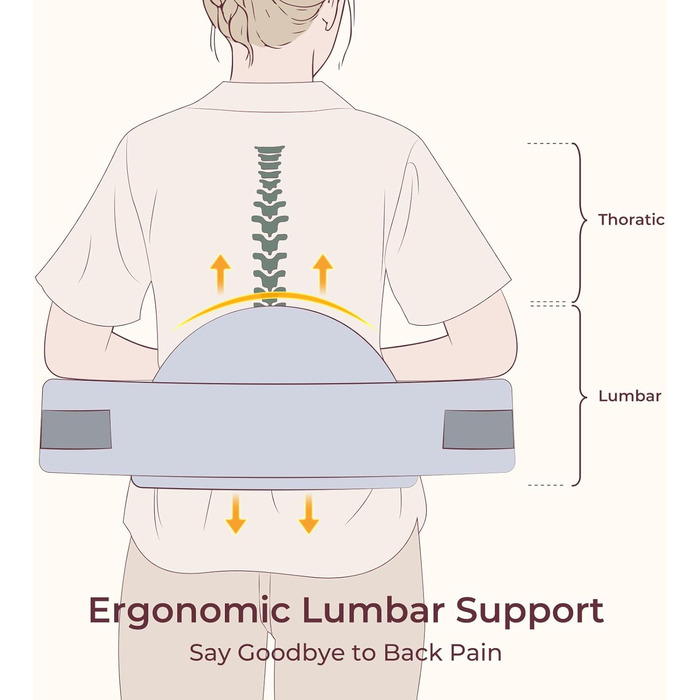 Thoratic

Lumbar

Ergonomic Lumbar Support

Say Goodbye to Back Pain