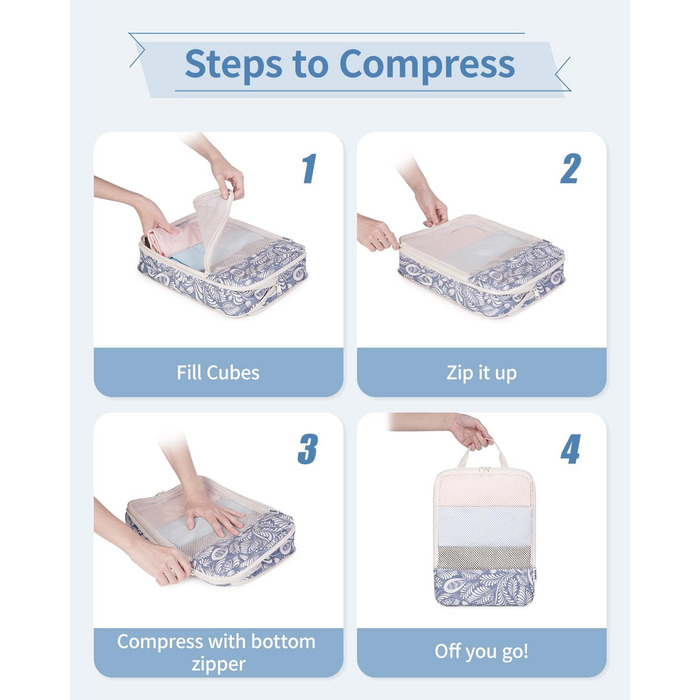 Steps to Compress

1

Fill Cubes

2

Zip it up

3

Compress with bottom zipper

4

Off you go!