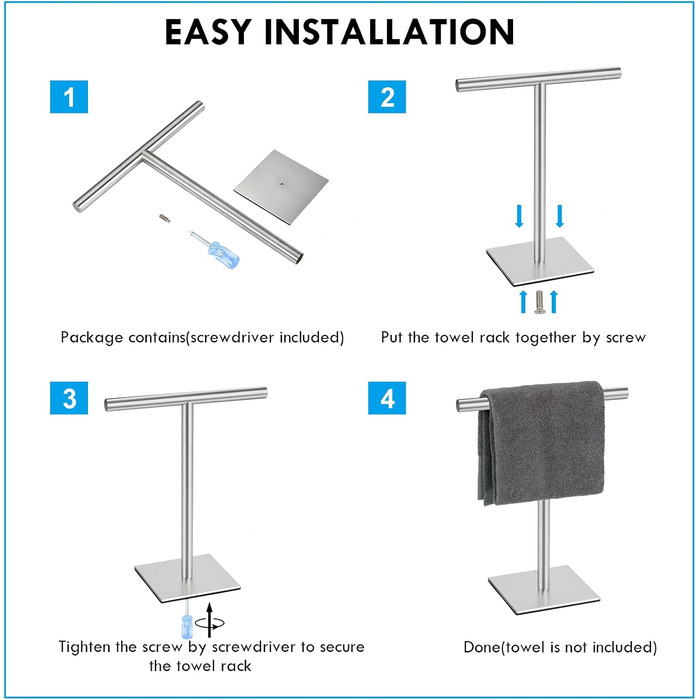 EASY INSTALLATION

1

Package contains(screwdriver included)

2

Put the towel rack together by screw

3

Tighten the screw by screwdriver to secure the towel rack

4

Done(towel is not included)