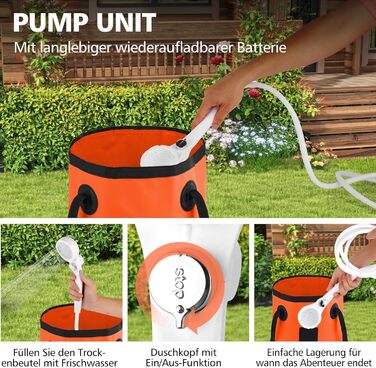 PUMP UNIT
Mit langlebiger wiederaufladbarer Batterie

stop

Füllen Sie den Trockenbeutel mit Frischwasser

Duschkopf mit Ein/Aus-Funktion

Einfache Lagerung für wann das Abenteuer endet