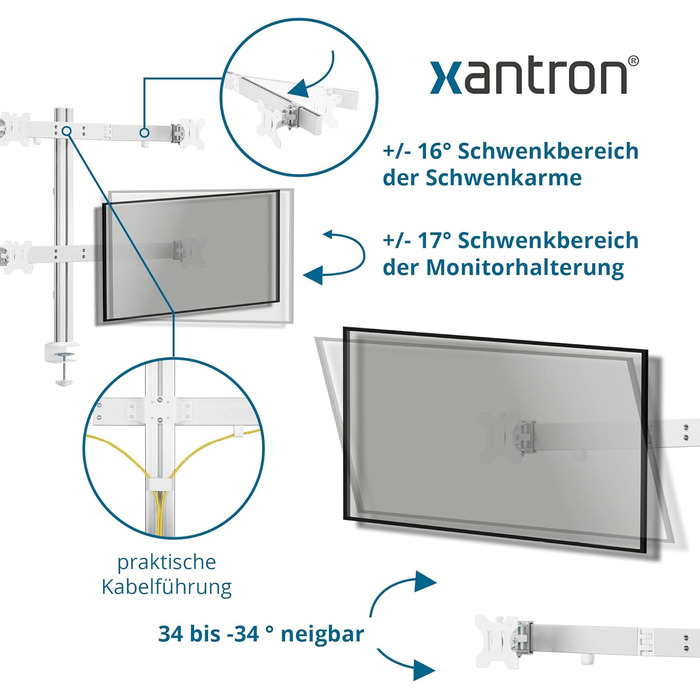 xantron®

+/- 16° Schwenkbereich der Schwenkarme

+/- 17° Schwenkbereich der Monitorhalterung

praktische Kabelführung

34 bis -34 ° neigbar