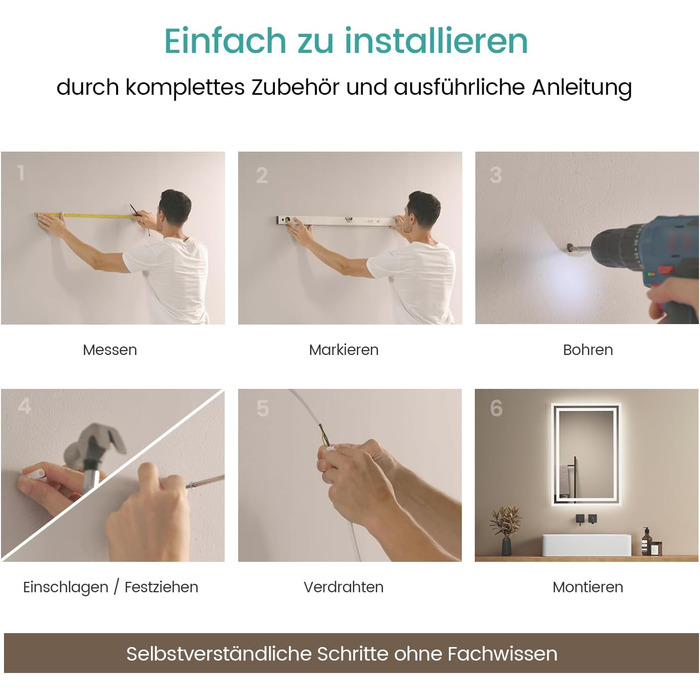 Einfach zu installieren

durch komplettes Zubehör und ausführliche Anleitung

1

Messen

2

Markieren

3

Bohren

4

Einschlagen / Festziehen

5

Verdrahten

6

Montieren

Selbstverständliche Schritte ohne Fachwissen