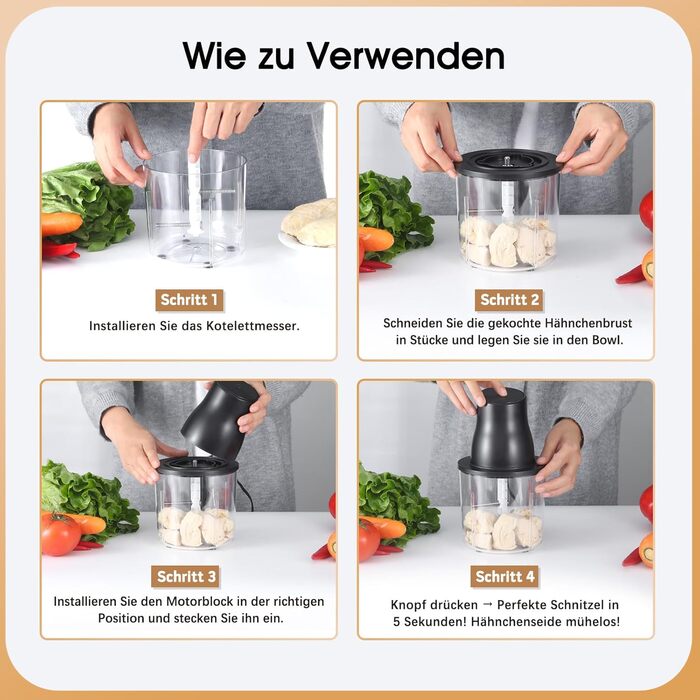 Wie zu Verwenden

Schritt 1
Installieren Sie das Kotelettmesser.

Schritt 2
Schneiden Sie die gekochte Hähnchenbrust in Stücke und legen Sie sie in den Bowl.

Schritt 3
Installieren Sie den Motorblock in der richtigen Position und stecken Sie ihn ein.

Schritt 4
Knopf drücken → Perfekte Schnitzel in 5 Sekunden! Hähnchenseide mühelos!