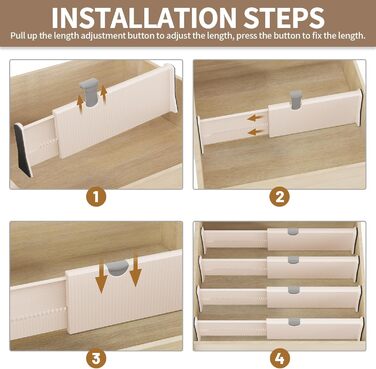 INSTALLATION STEPS

Pull up the length adjustment button to adjust the length, press the button to fix the length.

1

2

3

4