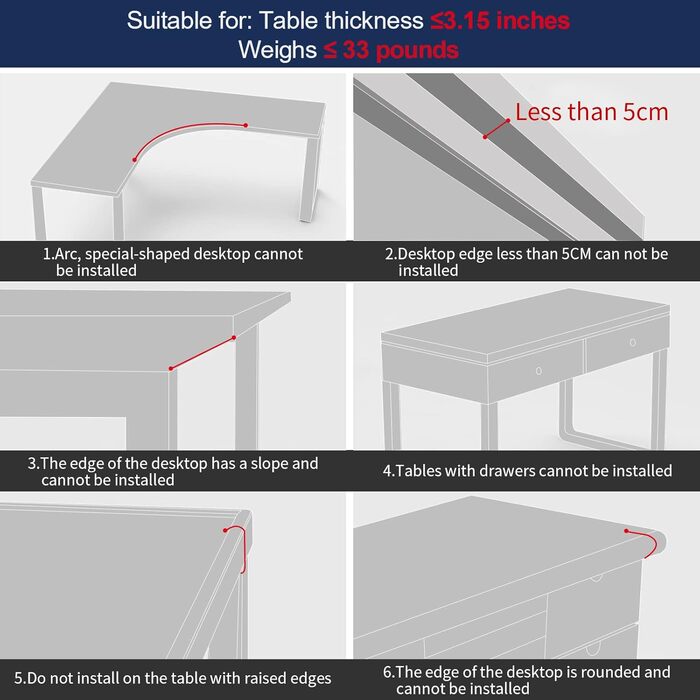 Suitable for: Table thickness ≤3.15 inches
Weighs ≤ 33 pounds

Less than 5cm

1.Arc, special-shaped desktop cannot be installed

2.Desktop edge less than 5CM can not be installed

3.The edge of the desktop has a slope and cannot be installed

4.Tables with drawers cannot be installed

5.Do not install on the table with raised edges

6.The edge of the desktop is rounded and cannot be installed