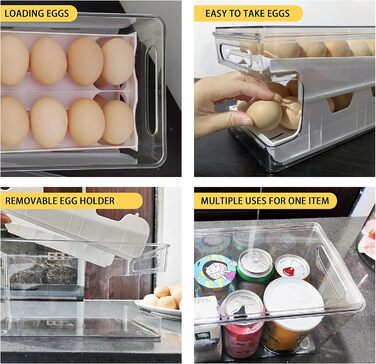 LOADING EGGS

EASY TO TAKE EGGS

REMOVABLE EGG HOLDER

MULTIPLE USES FOR ONE ITEM