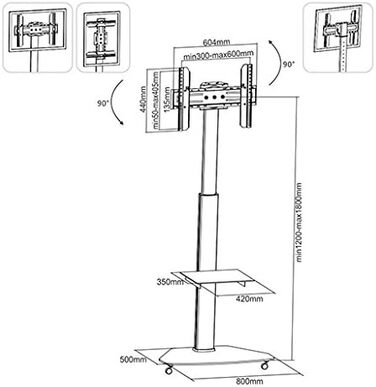 604mm
min300-max600mm
90°
90°
440mm
min50-max405mm
135mm
min1200-max1800mm
350mm
420mm
500mm
800mm