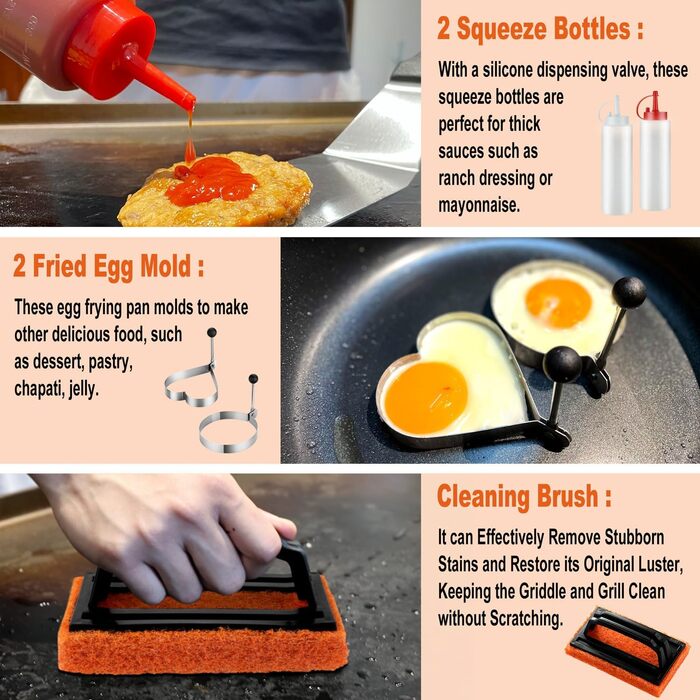 2 Squeeze Bottles :

With a silicone dispensing valve, these squeeze bottles are perfect for thick sauces such as ranch dressing or mayonnaise.

2 Fried Egg Mold :

These egg frying pan molds to make other delicious food, such as dessert, pastry, chapati, jelly.

Cleaning Brush :

It can Effectively Remove Stubborn Stains and Restore its Original Luster, Keeping the Griddle and Grill Clean without Scratching.