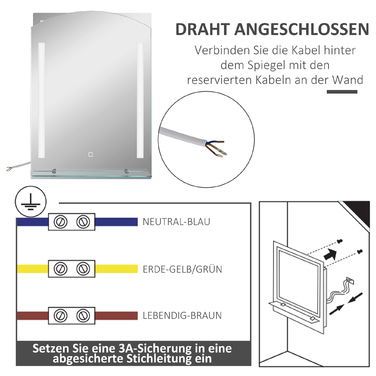 DRAHT ANGESCHLOSSEN

Verbinden Sie die Kabel hinter dem Spiegel mit den reservierten Kabeln an der Wand

NEUTRAL-BLAU

ERDE-GELB/GRÜN

LEBENDIG-BRAUN

Setzen Sie eine 3A-Sicherung in eine abgesicherte Stichleitung ein