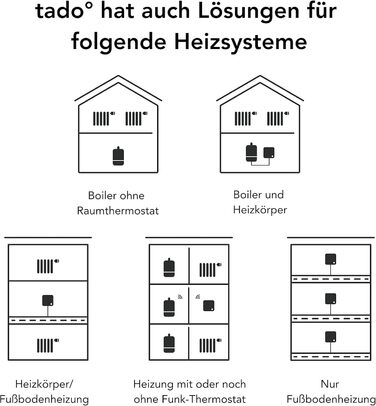 tado° hat auch Lösungen für folgende Heizsysteme

Boiler ohne Raumthermostat

Boiler und Heizkörper

Heizkörper/ Fußbodenheizung

Heizung mit oder noch ohne Funk-Thermostat

Nur Fußbodenheizung