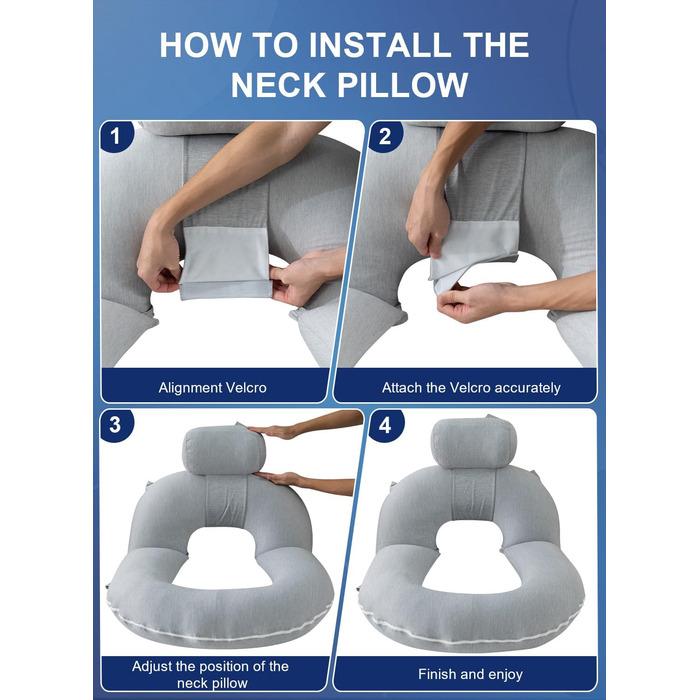 HOW TO INSTALL THE NECK PILLOW

1

Alignment Velcro

2

Attach the Velcro accurately

3

Adjust the position of the neck pillow

4

Finish and enjoy