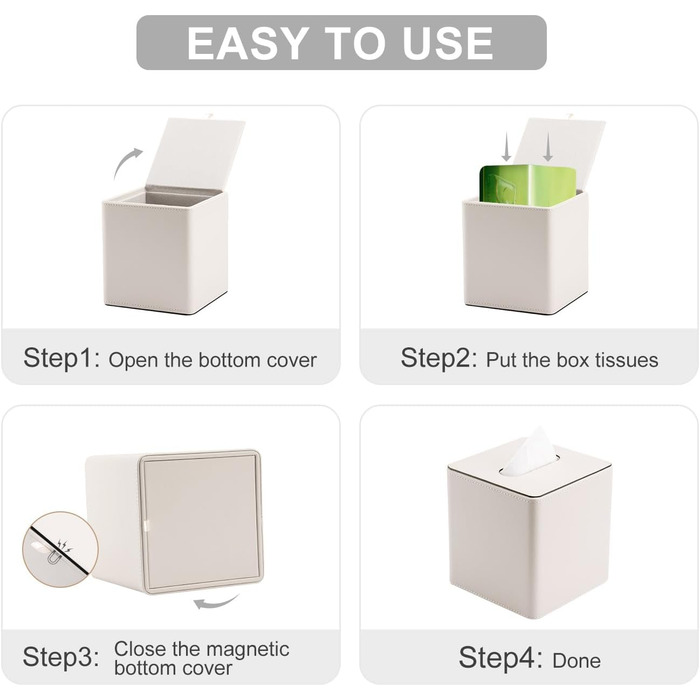 EASY TO USE

Step1: Open the bottom cover

Step2: Put the box tissues

Step3: Close the magnetic bottom cover

Step4: Done