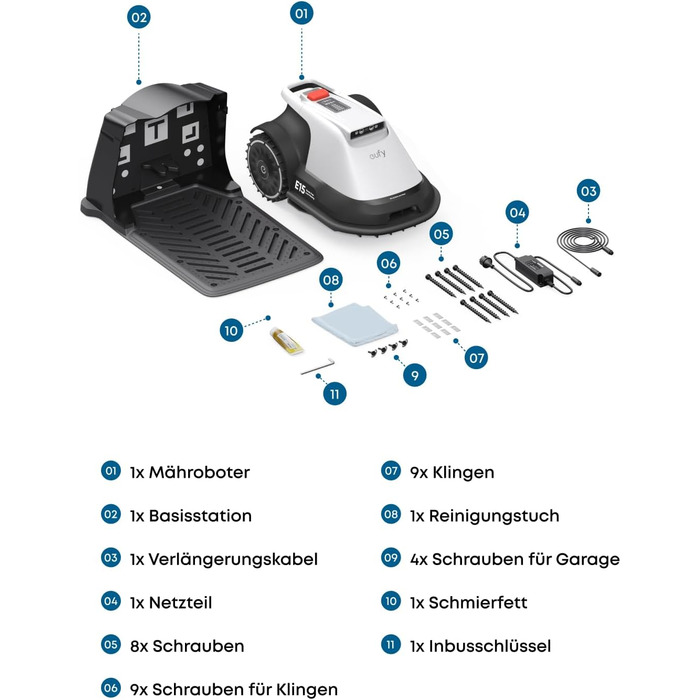 02

01

eufy

E15

03

04

05

06

08

10

07

9

11

01 1x Mähroboter

02 1x Basisstation

03 1x Verlängerungskabel

04 1x Netzteil

05 8x Schrauben

06 9x Schrauben für Klingen

07 9x Klingen

08 1x Reinigungstuch

09 4x Schrauben für Garage

10 1x Schmierfett

11 1x Inbusschlüssel