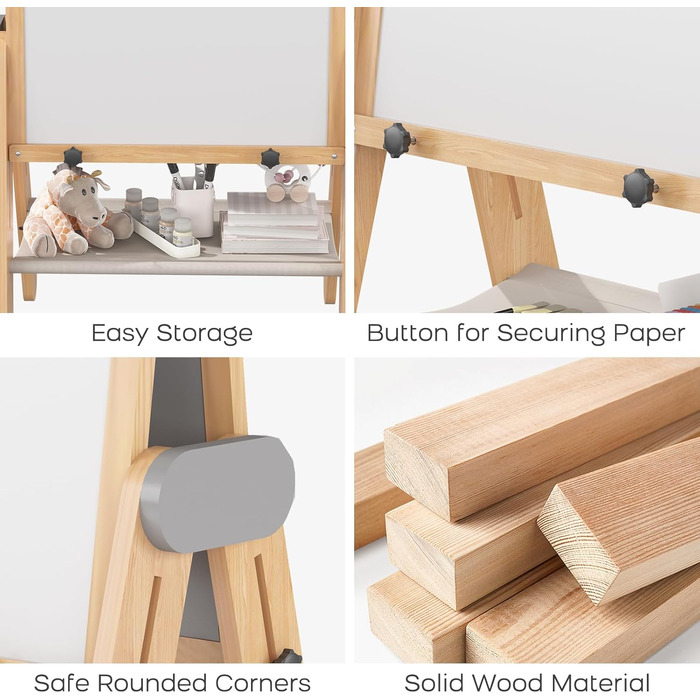 Easy Storage

Button for Securing Paper

Safe Rounded Corners

Solid Wood Material