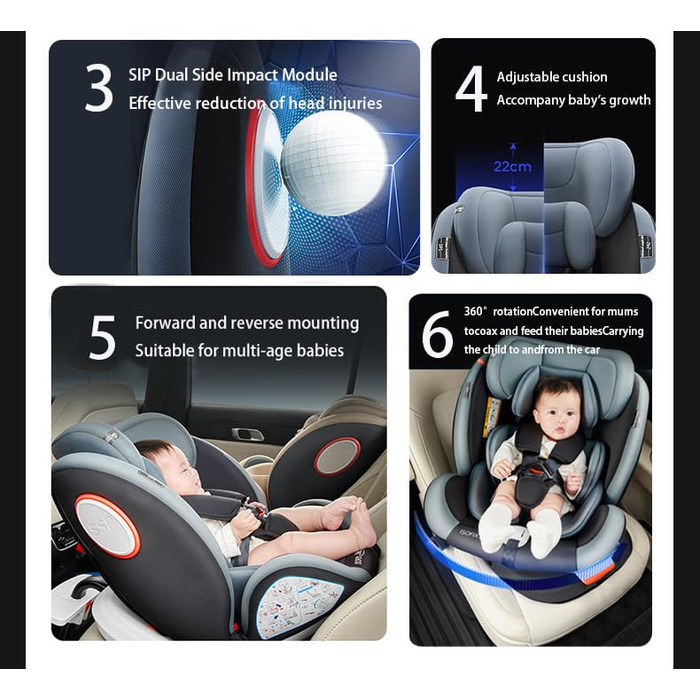 3
SIP Dual Side Impact Module
Effective reduction of head injuries

4
Adjustable cushion
Accompany baby's growth

22cm

5
Forward and reverse mounting
Suitable for multi-age babies

SSP

6
360° rotationConvenient for mums tocoax and feed their babiesCarrying the child to andfrom the car

ISOFIX