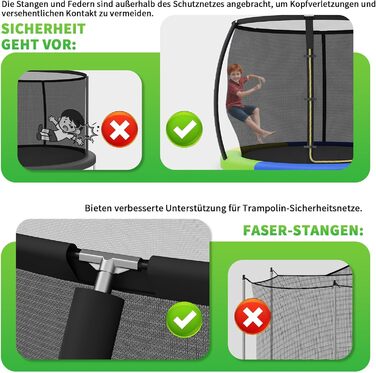 Die Stangen und Federn sind außerhalb des Schutznetzes angebracht, um Kopfverletzungen und versehentlichen Kontakt zu vermeiden.

SICHERHEIT GEHT VOR:

Bieten verbesserte Unterstützung für Trampolin-Sicherheitsnetze.

FASER-STANGEN: