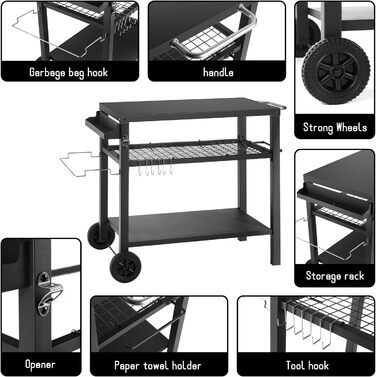 Garbage bag hook

handle

Strong Wheels

Storage rack

Opener

Paper towel holder

Tool hook