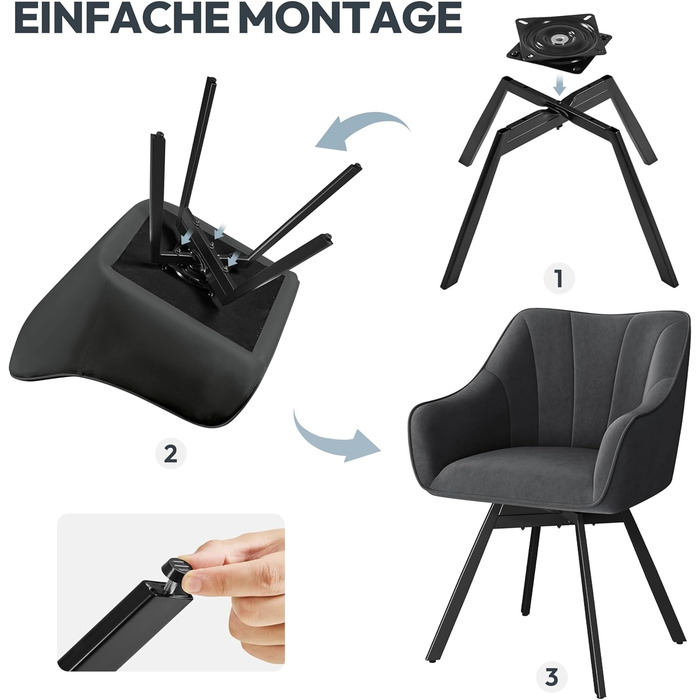 EINFACHE MONTAGE

1

2

3