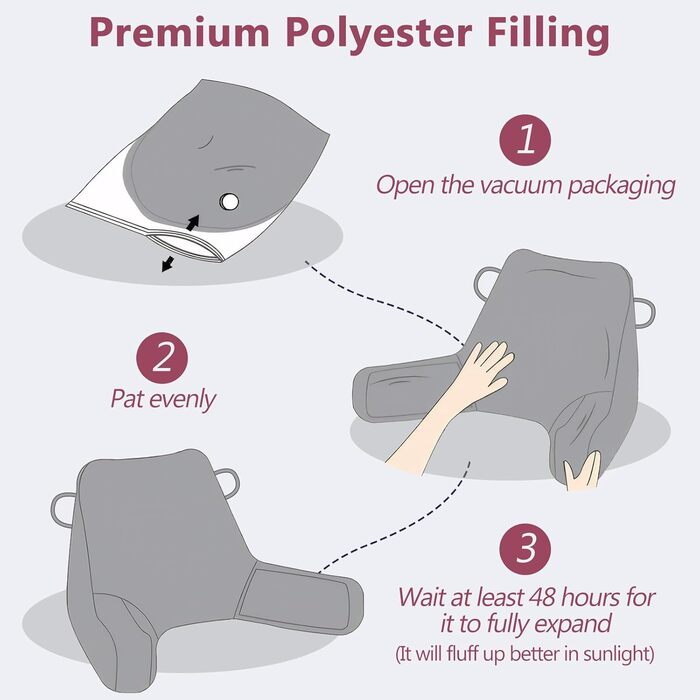 Premium Polyester Filling

1
Open the vacuum packaging

2
Pat evenly

3
Wait at least 48 hours for it to fully expand
(It will fluff up better in sunlight)