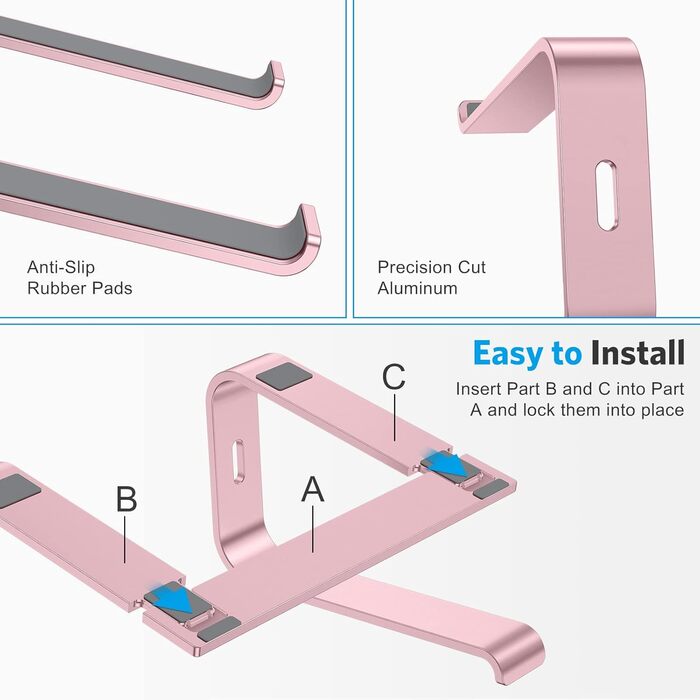 Anti-Slip
Rubber Pads

Precision Cut
Aluminum

Easy to Install

Insert Part B and C into Part A and lock them into place

C

B

A