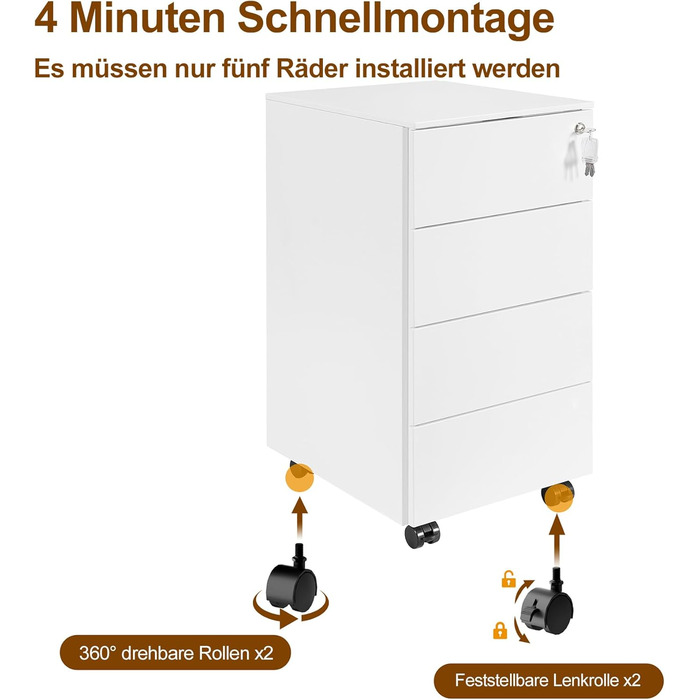 4 Minuten Schnellmontage

Es müssen nur fünf Räder installiert werden

360° drehbare Rollen x2

Feststellbare Lenkrolle x2