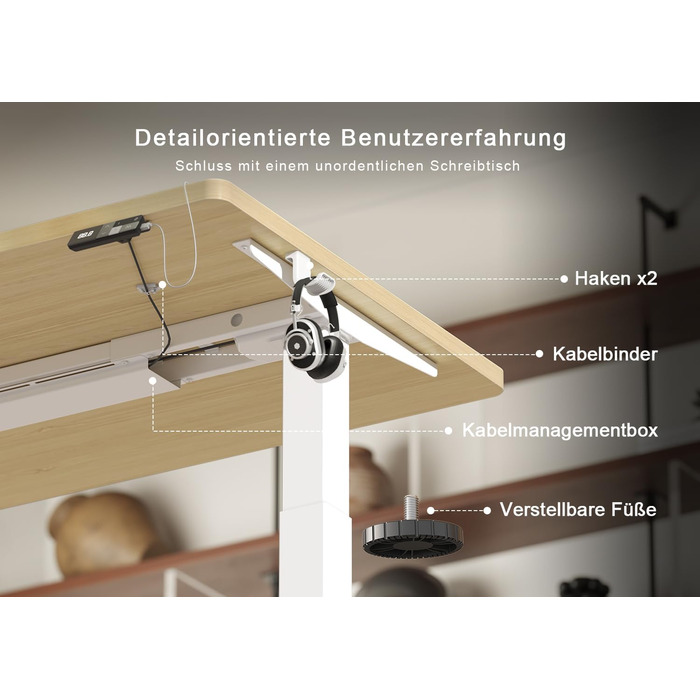 Detailorientierte Benutzererfahrung
Schluss mit einem unordentlichen Schreibtisch

Haken x2

Kabelbinder

Kabelmanagementbox

Verstellbare Füße