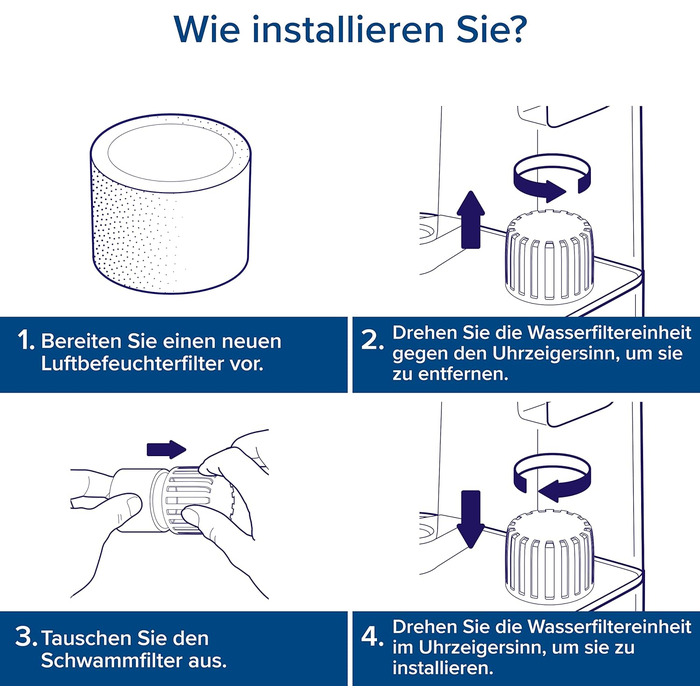 Wie installieren Sie?

1. Bereiten Sie einen neuen Luftbefeuchterfilter vor.

2. Drehen Sie die Wasserfiltereinheit gegen den Uhrzeigersinn, um sie zu entfernen.

3. Tauschen Sie den Schwammfilter aus.

4. Drehen Sie die Wasserfiltereinheit im Uhrzeigersinn, um sie zu installieren.