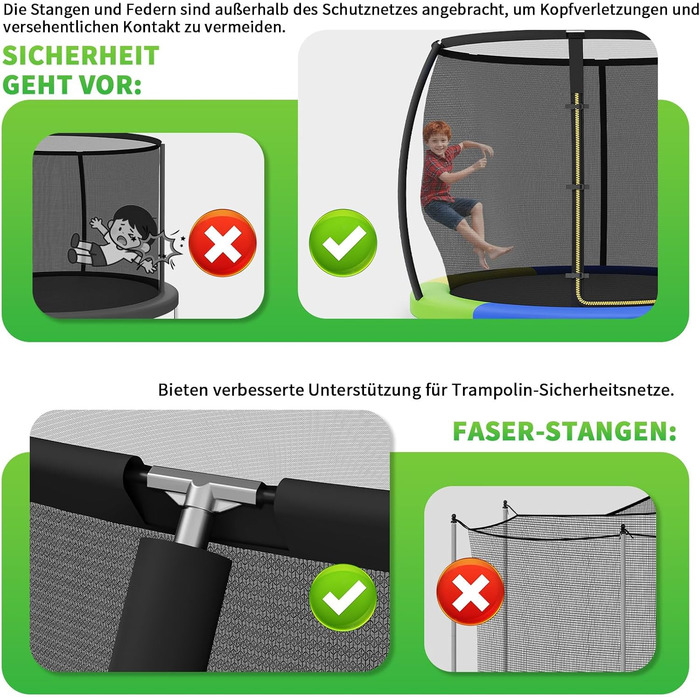 Die Stangen und Federn sind außerhalb des Schutznetzes angebracht, um Kopfverletzungen und versehentlichen Kontakt zu vermeiden.

SICHERHEIT GEHT VOR:

Bieten verbesserte Unterstützung für Trampolin-Sicherheitsnetze.

FASER-STANGEN: