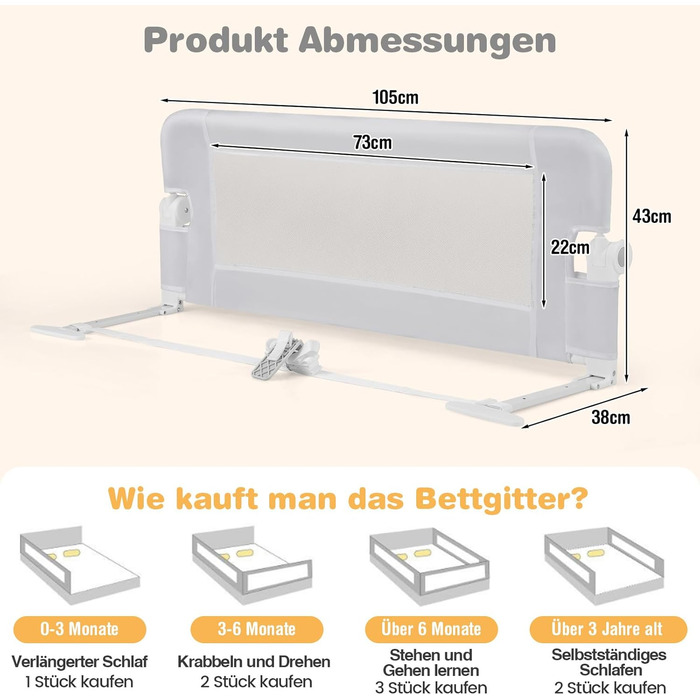 Produkt Abmessungen

105cm

73cm

22cm

43cm

38cm

Wie kauft man das Bettgitter?

0-3 Monate
Verlängerter Schlaf
1 Stück kaufen

3-6 Monate
Krabbeln und Drehen
2 Stück kaufen

Über 6 Monate
Stehen und Gehen lernen
3 Stück kaufen

Über 3 Jahre alt
Selbstständiges Schlafen
2 Stück kaufen