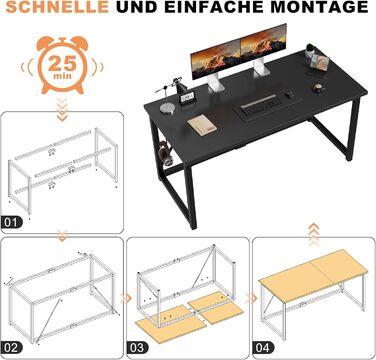 SCHNELLE UND EINFACHE MONTAGE

25 min

01

02

03

04