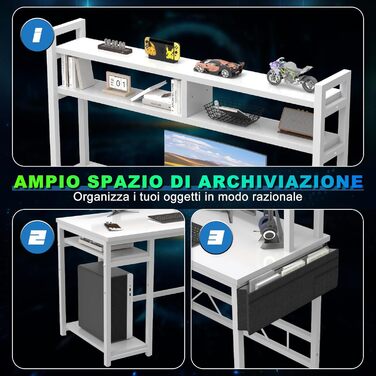 1

01

AMPIO SPAZIO DI ARCHIVIAZIONE
Organizza i tuoi oggetti in modo razionale

2

3