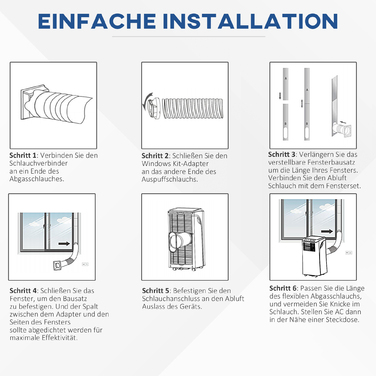 EINFACHE INSTALLATION

Schritt 1: Verbinden Sie den Schlauchverbinder an ein Ende des Abgasschlauches.

Schritt 2: Schließen Sie den Windows Kit-Adapter an das andere Ende des Auspuffschlauchs.

Schritt 3: Verlängern Sie das verstellbare Fensterbausatz um die Länge Ihres Fensters. Verbinden Sie den Abluft Schlauch mit dem Fensterset.

Schritt 4: Schließen Sie das Fenster, um den Bausatz zu befestigen. Und der Spalt zwischen dem Adapter und den Seiten des Fensters sollte abgedichtet werden für maximale Effektivität.

Schritt 5: Befestigen Sie den Schlauchanschluss an den Abluft Auslass des Geräts.

Schritt 6: Passen Sie die Länge des flexiblen Abgasschlauchs, und vermeiden Sie Knicke im Schlauch. Stellen Sie AC dann in der Nähe einer Steckdose.