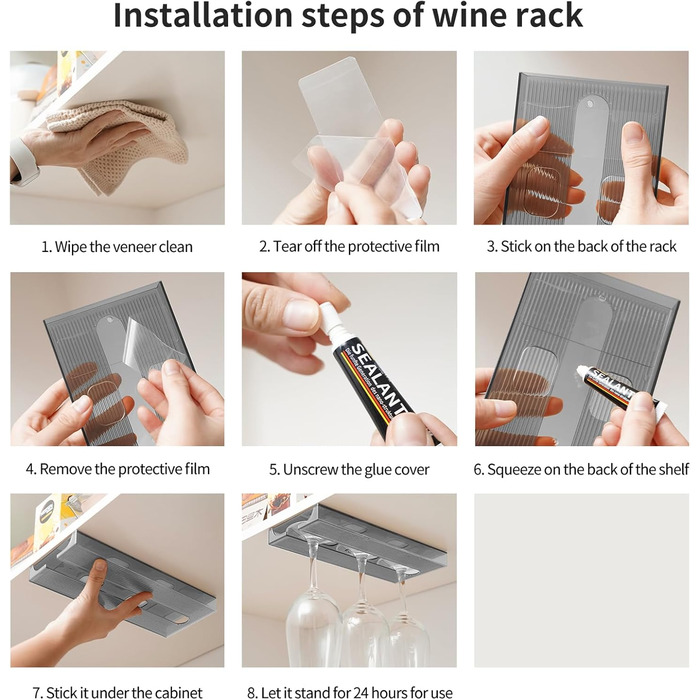 Installation steps of wine rack

1. Wipe the veneer clean

2. Tear off the protective film

3. Stick on the back of the rack

SEALANT

SEALANT

4. Remove the protective film

5. Unscrew the glue cover

6. Squeeze on the back of the shelf

7. Stick it under the cabinet

8. Let it stand for 24 hours for use