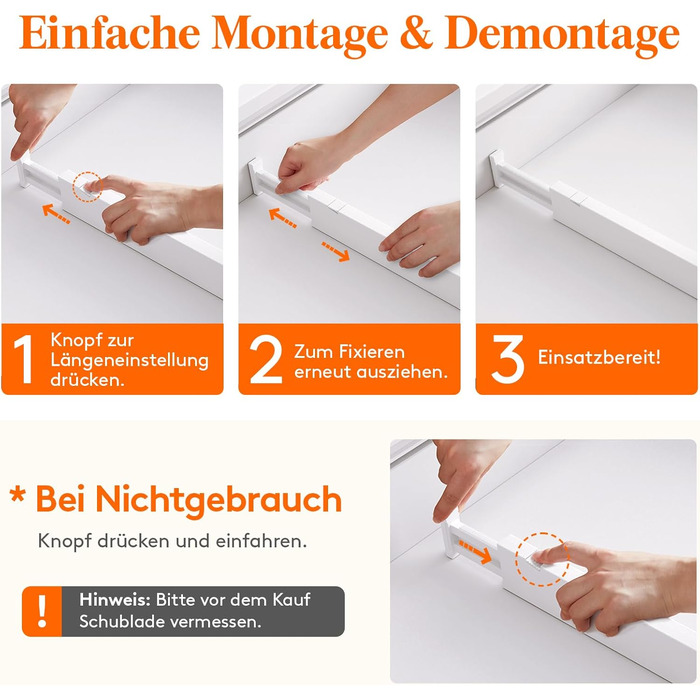 Einfache Montage & Demontage

1 Knopf zur Längeneinstellung drücken.

2 Zum Fixieren erneut ausziehen.

3 Einsatzbereit!

* Bei Nichtgebrauch

Knopf drücken und einfahren.

! Hinweis: Bitte vor dem Kauf Schublade vermessen.